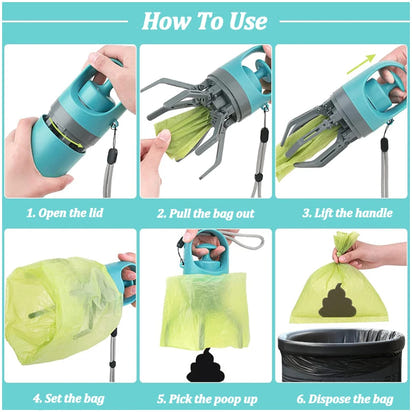 How To Use

1. Open the lid

2. Pull the bag out

3. Lift the handle

4. Set the bag

5. Pick the poop up

6. Dispose the bag